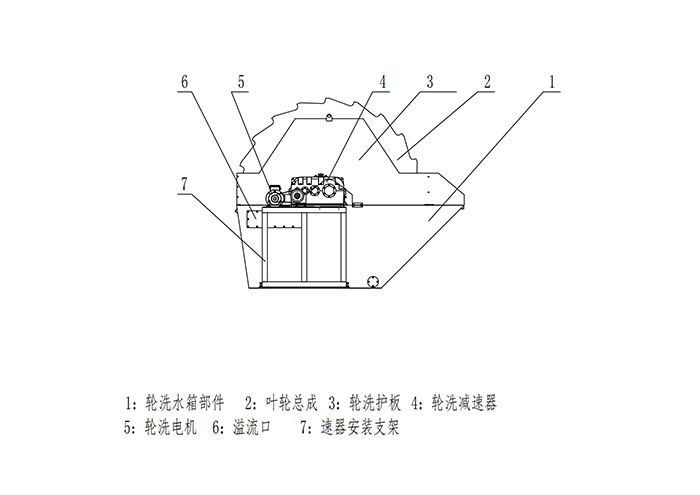 6　5　4　3　2　1

7

1：轮洗水箱部件　2：叶轮总成　3：轮洗护板　4：轮洗减速器
5：轮洗电机　6：溢流口　7：速器安装支架